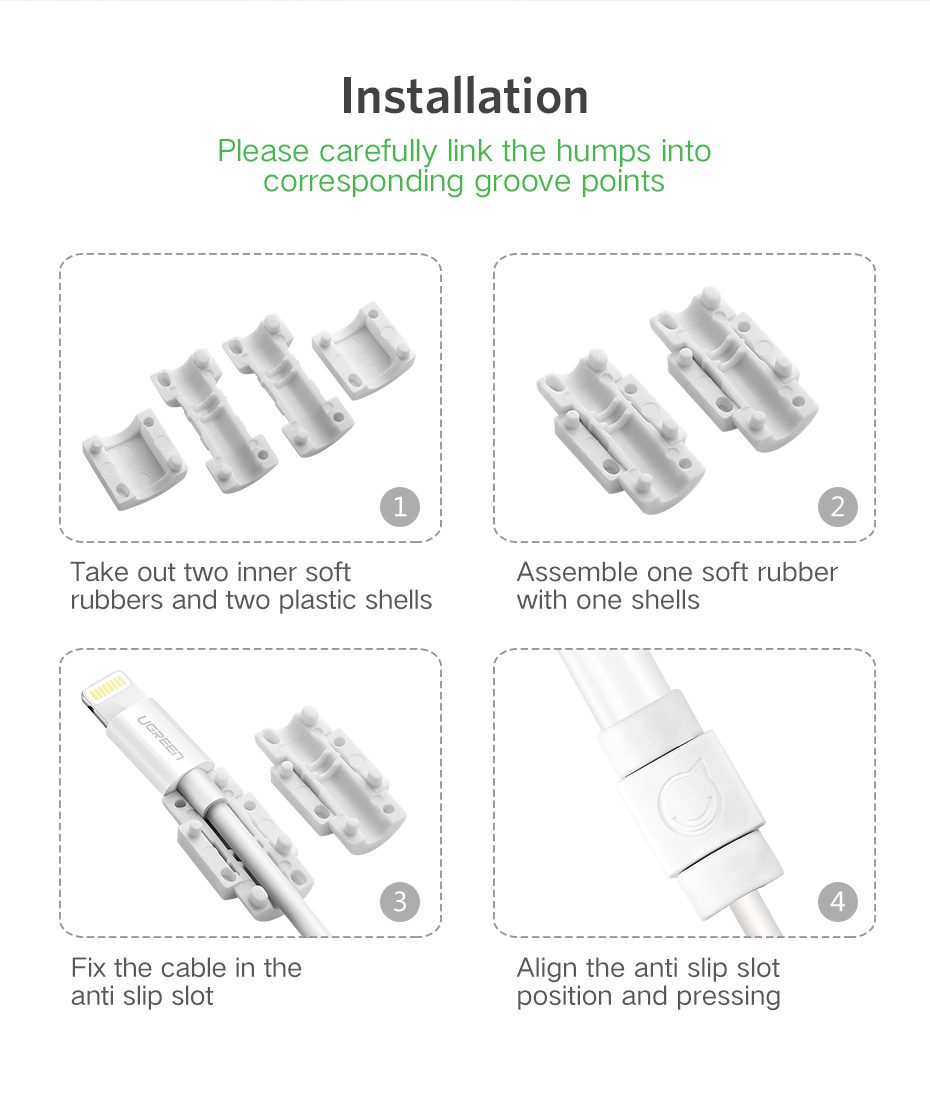 Installation

Please carefully link the humps into corresponding groove points

1

Take out two inner soft rubbers and two plastic shells

2

Assemble one soft rubber with one shells

UGREEN

3

Fix the cable in the anti slip slot

4

Align the anti slip slot position and pressing